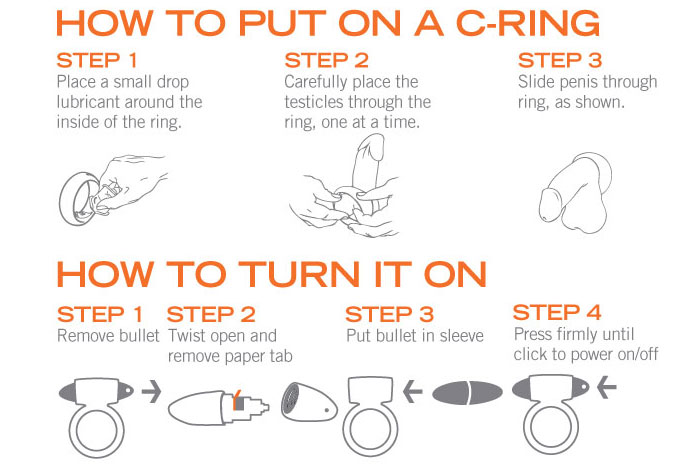 HOW TO PUT ON A C-RING

STEP 1
Place a small drop lubricant around the inside of the ring.

STEP 2
Carefully place the testicles through the ring, one at a time.

STEP 3
Slide penis through ring, as shown.

HOW TO TURN IT ON

STEP 1
Remove bullet

STEP 2
Twist open and remove paper tab

STEP 3
Put bullet in sleeve

STEP 4
Press firmly until click to power on/off